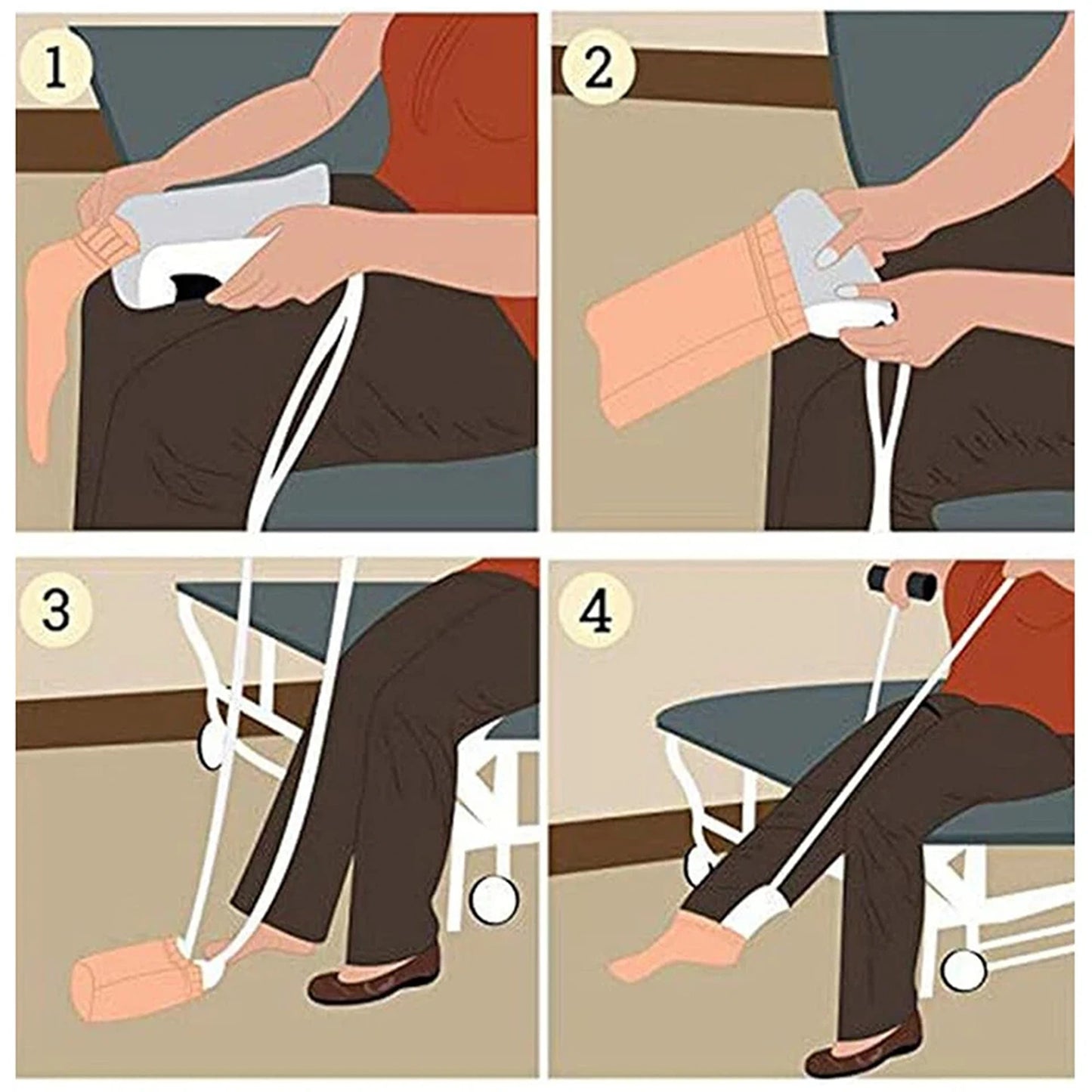 1

2

3

4