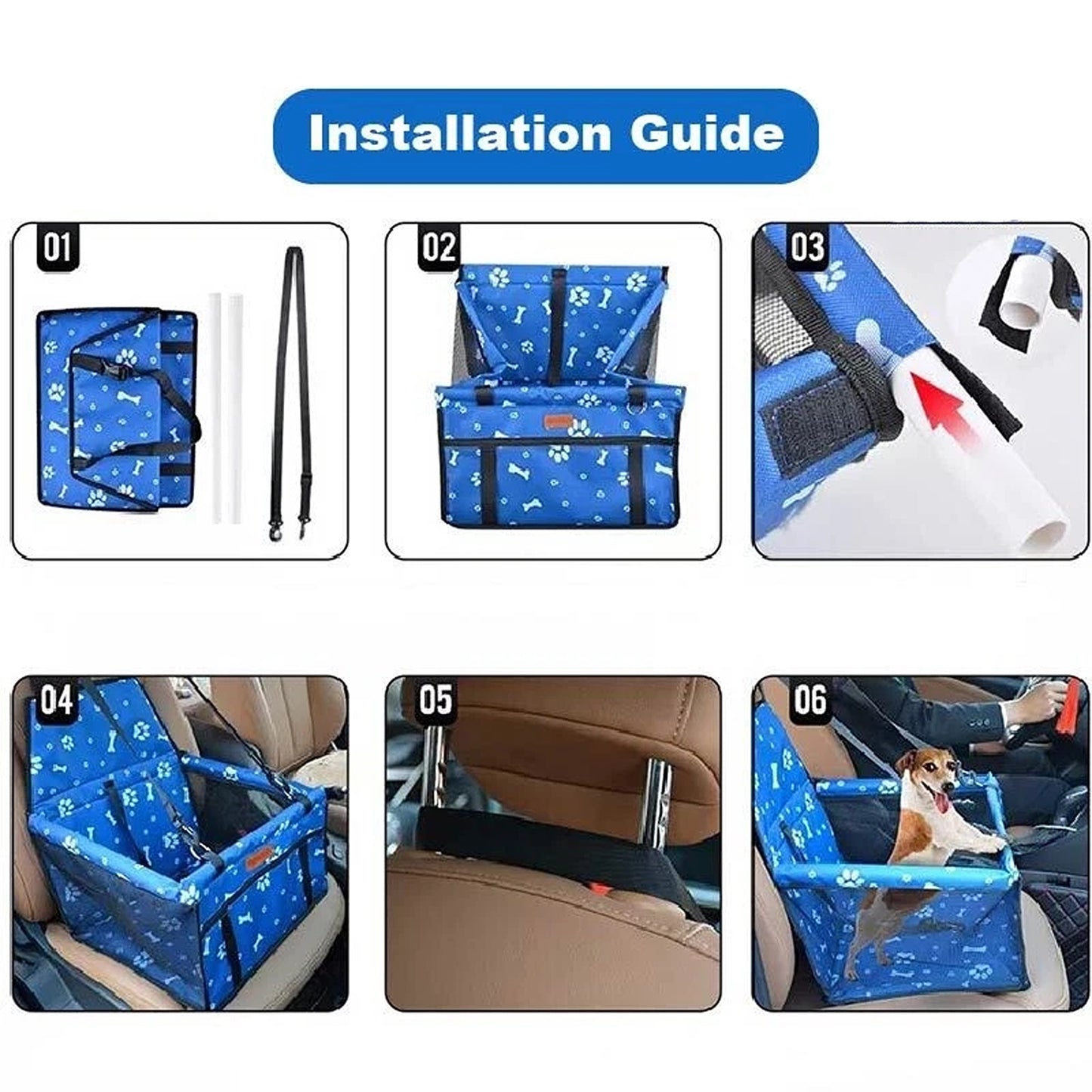 Installation Guide

01

02

03

04

05

06