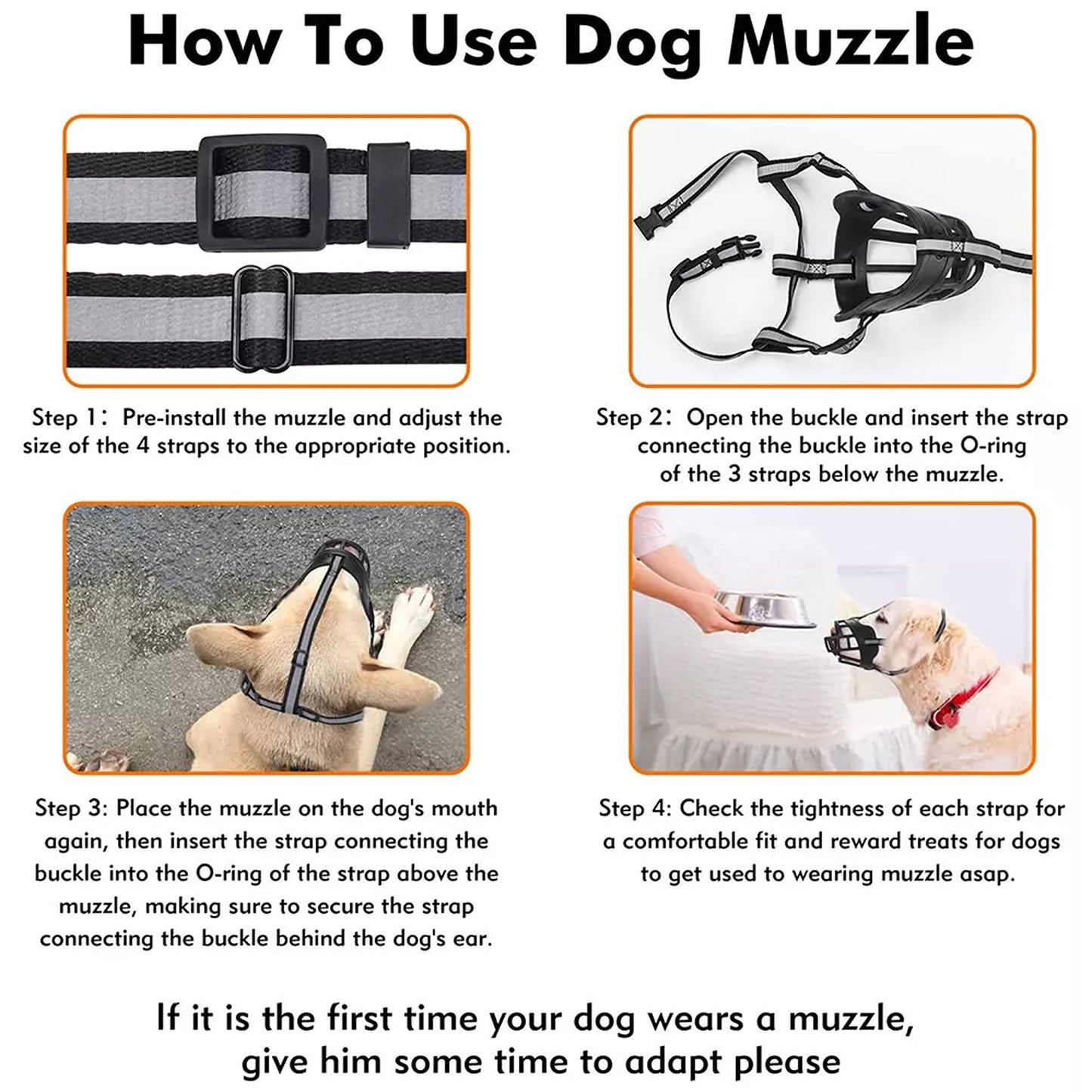 How To Use Dog Muzzle

Step 1: Pre-install the muzzle and adjust the size of the 4 straps to the appropriate position.

Step 2: Open the buckle and insert the strap connecting the buckle into the O-ring of the 3 straps below the muzzle.

Step 3: Place the muzzle on the dog's mouth again, then insert the strap connecting the buckle into the O-ring of the strap above the muzzle, making sure to secure the strap connecting the buckle behind the dog's ear.

Step 4: Check the tightness of each strap for a comfortable fit and reward treats for dogs to get used to wearing muzzle asap.

If it is the first time your dog wears a muzzle, give him some time to adapt please