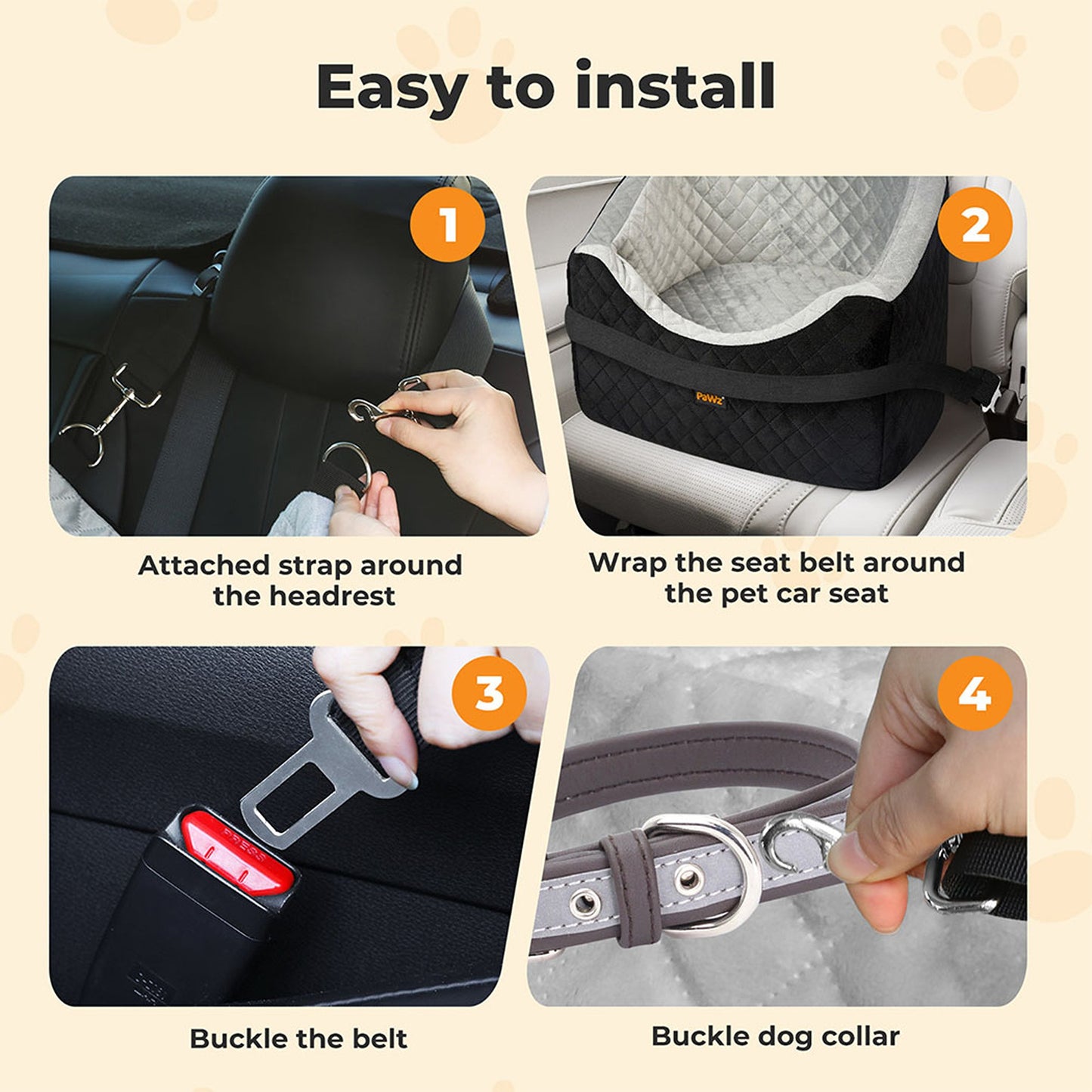 Easy to install

1

Attached strap around the headrest

2

PaWz

Wrap the seat belt around the pet car seat

3

PRESS

Buckle the belt

4

Buckle dog collar