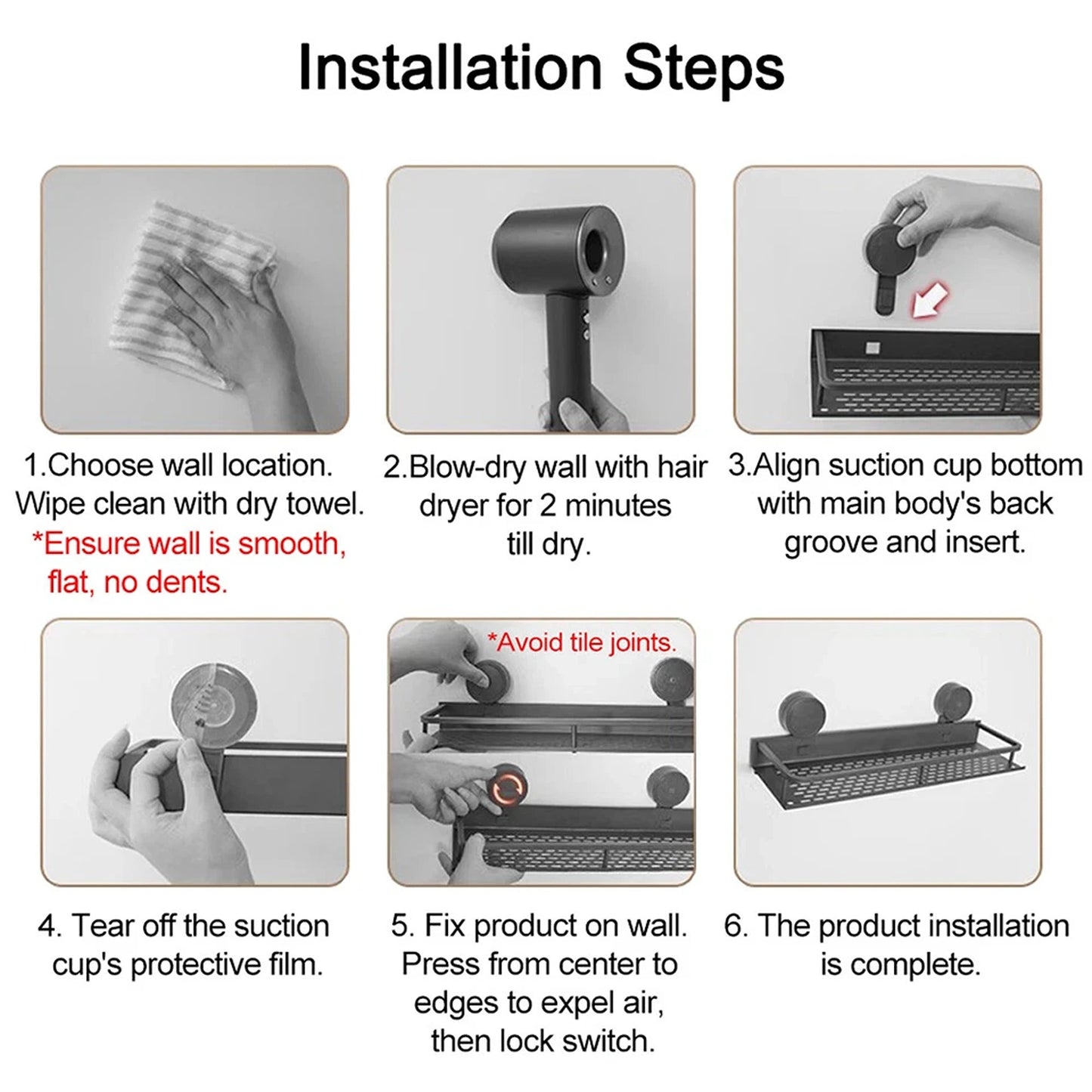 Installation Steps

1.Choose wall location. Wipe clean with dry towel.
*Ensure wall is smooth, flat, no dents.

2.Blow-dry wall with hair dryer for 2 minutes till dry.

3.Align suction cup bottom with main body's back groove and insert.

4. Tear off the suction cup's protective film.

*Avoid tile joints.

5. Fix product on wall. Press from center to edges to expel air, then lock switch.

6. The product installation is complete.