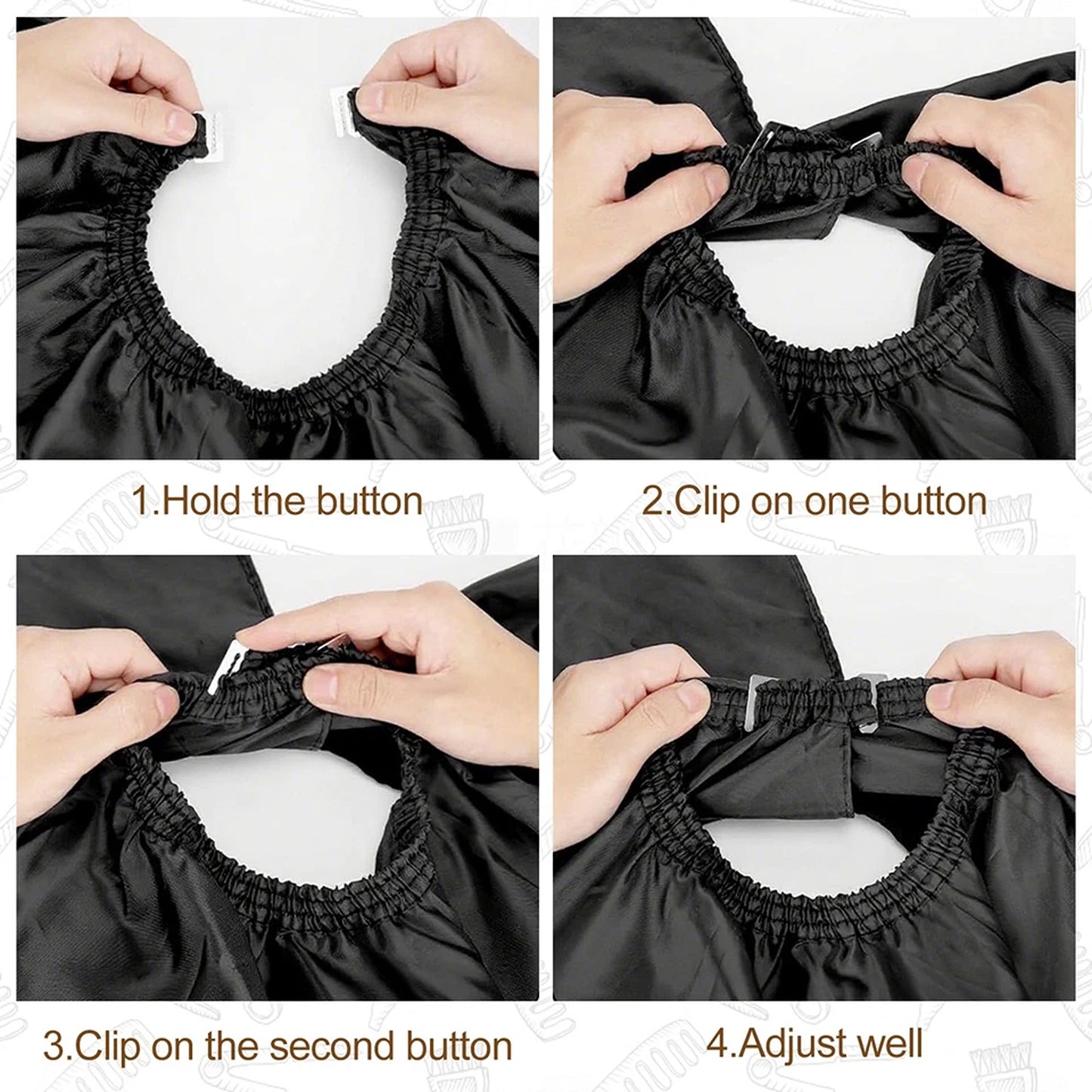 1.Hold the button

2.Clip on one button

3.Clip on the second button

4.Adjust well